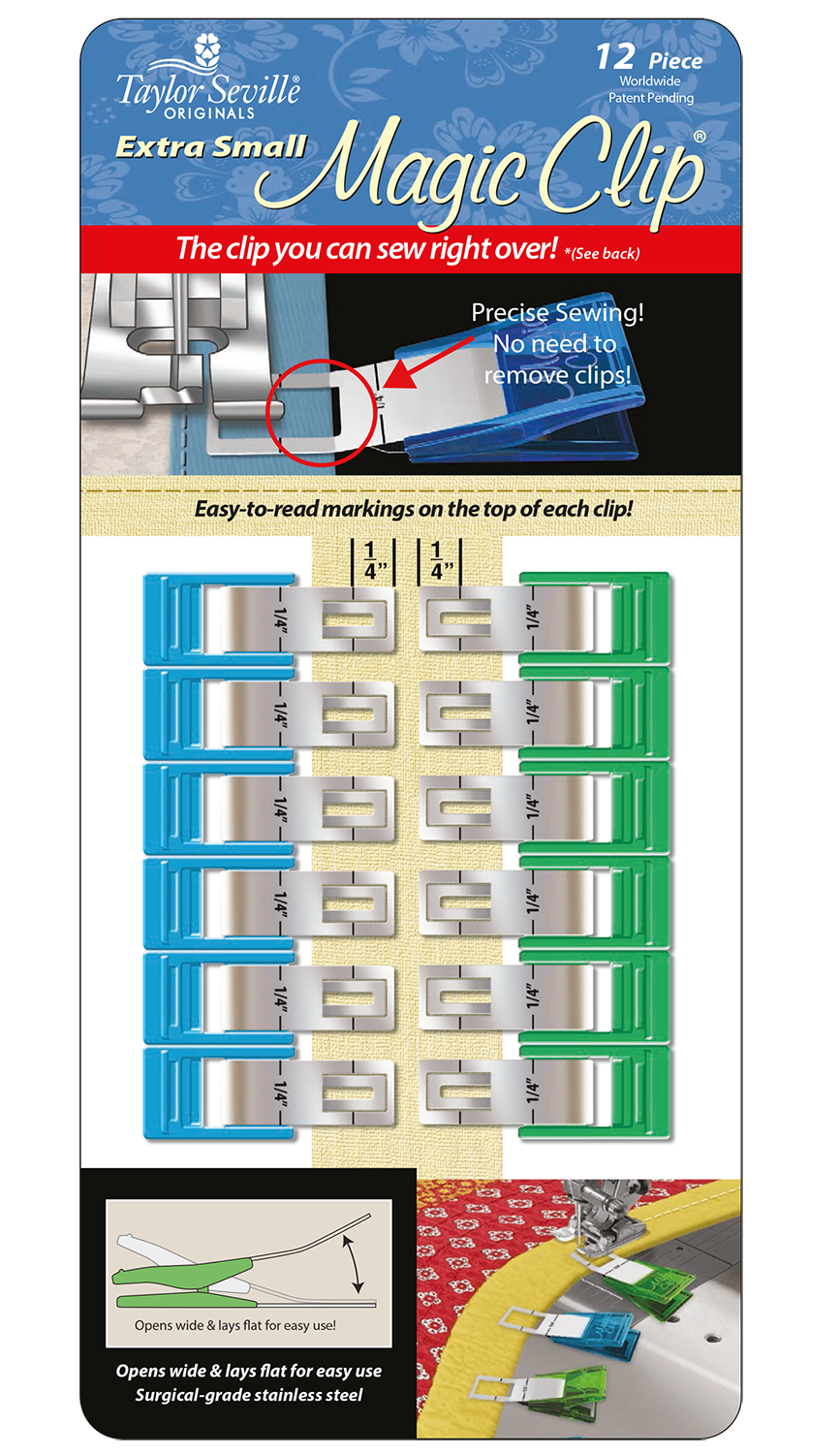 Taylor Seville®
ORIGINALS

12 Piece
Worldwide
Patent Pending

Extra Small Magic Clip®

The clip you can sew right over! *(See back)

Precise Sewing!
No need to remove clips!

Easy-to-read markings on the top of each clip!

$\frac{1}{4}$" $\frac{1}{4}$"

1/4" 1/4"
1/4" 1/4"
1/4" 1/4"
1/4" 1/4"
1/4" 1/4"
1/4" 1/4"

Opens wide & lays flat for easy use!

Opens wide & lays flat for easy use
Surgical-grade stainless steel