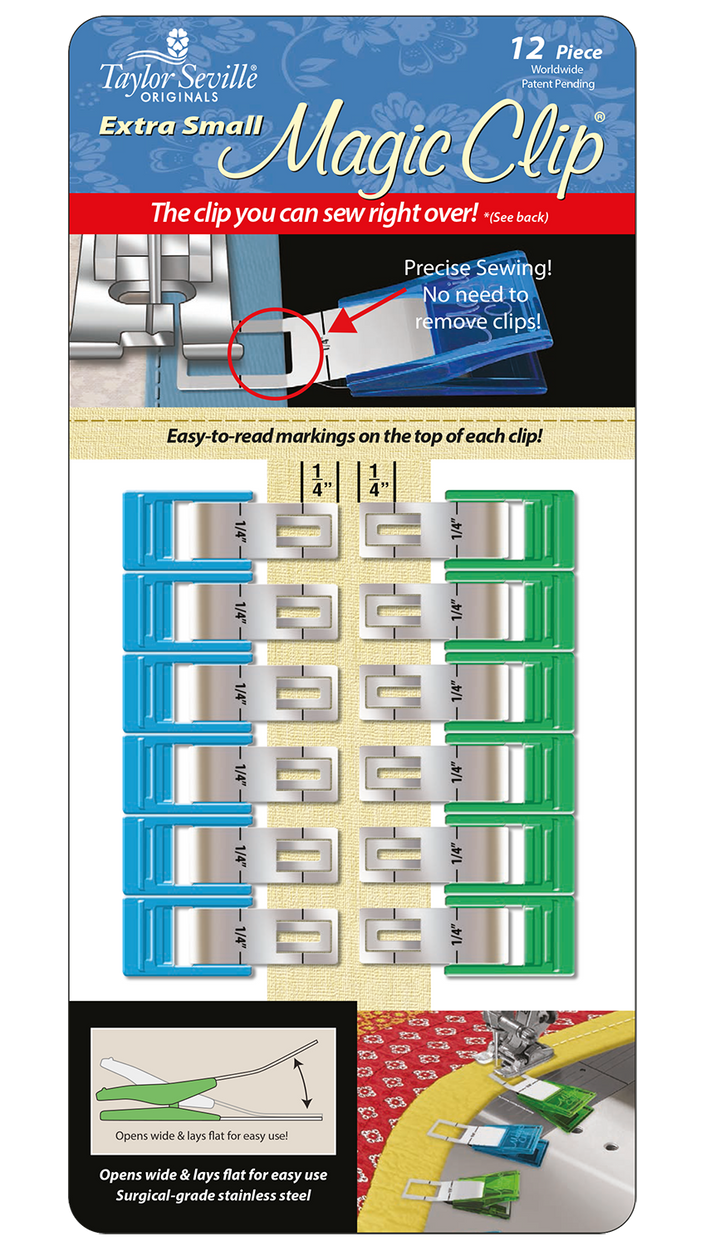 Taylor Seville® ORIGINALS

12 Piece
Worldwide Patent Pending

Extra Small Magic Clip®

The clip you can sew right over! *(See back)

Precise Sewing! No need to remove clips!

Easy-to-read markings on the top of each clip!

$\frac{1}{4}$" $\frac{1}{4}$"

1/4" 1/4"
1/4" 1/4"
1/4" 1/4"
1/4" 1/4"
1/4" 1/4"
1/4" 1/4"

Opens wide & lays flat for easy use!

Opens wide & lays flat for easy use
Surgical-grade stainless steel